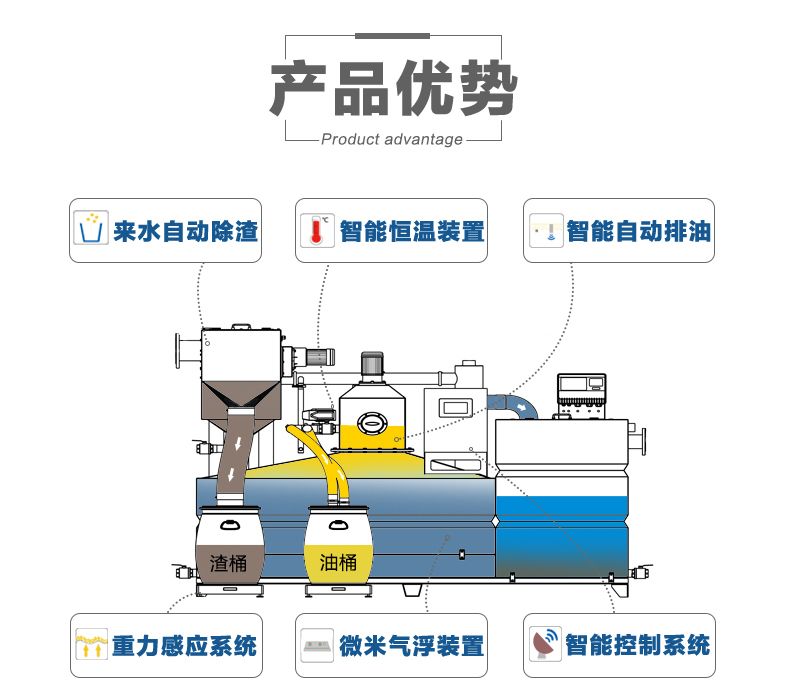 产品优势
Product advantage

来水自动除渣

℃
智能恒温装置

智能自动排油

渣桶

油桶

重力感应系统

微米气浮装置

智能控制系统